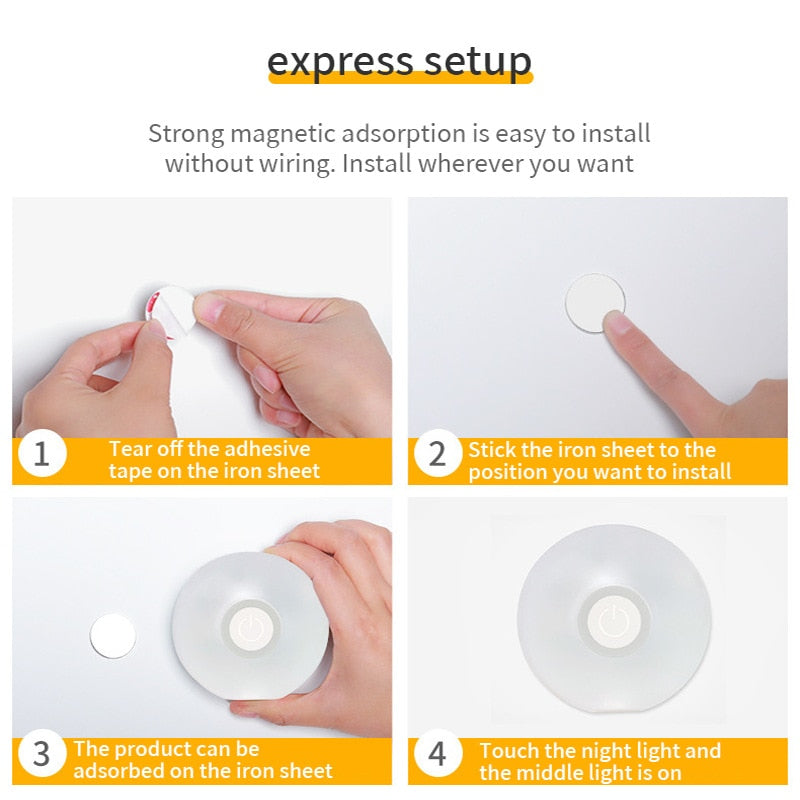 express setup

Strong magnetic adsorption is easy to install without wiring. Install wherever you want

1 Tear off the adhesive tape on the iron sheet

2 Stick the iron sheet to the position you want to install

3 The product can be adsorbed on the iron sheet

4 Touch the night light and the middle light is on